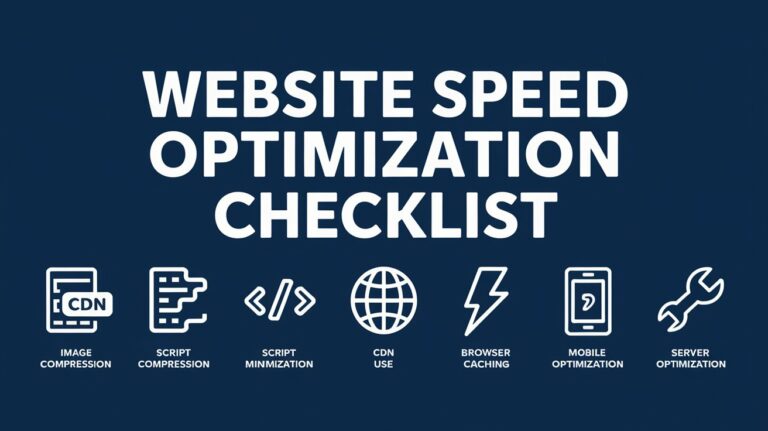 WEBSITE SPEED OPTIMIZATION CHECKLIST

CDN

IMAGE COMPRESSION

SCRIPT COMPRESSION

SCRIPT MINMIZATION

CDN USE

BROWSER CACHING

MOBILE OPTIMIZATION

SERVER OPTIMIZATION