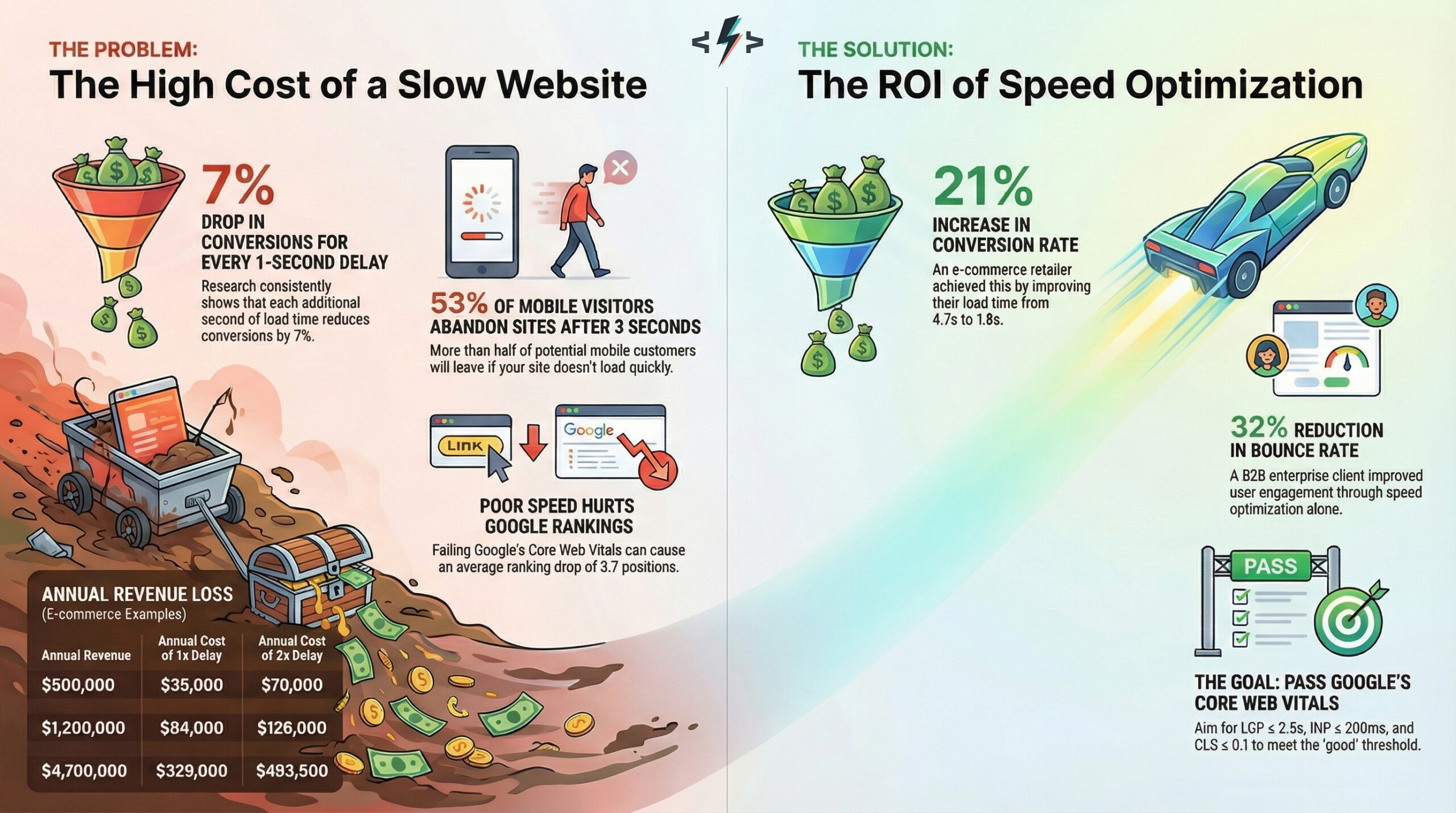 THE PROBLEM:
The High Cost of a Slow Website

7%
DROP IN CONVERSIONS FOR EVERY 1-SECOND DELAY
Research consistently shows that each additional second of load time reduces conversions by 7%.

53% OF MOBILE VISITORS ABANDON SITES AFTER 3 SECONDS
More than half of potential mobile customers will leave if your site doesn't load quickly.

LINK

Google

POOR SPEED HURTS GOOGLE RANKINGS
Failing Google's Core Web Vitals can cause an average ranking drop of 3.7 positions.

ANNUAL REVENUE LOSS
(E-commerce Examples)

| Annual Revenue | Annual Cost of 1x Delay | Annual Cost of 2x Delay |
|---|---|---|
| $500,000 | $35,000 | $70,000 |
| $1,200,000 | $84,000 | $126,000 |
| $4,700,000 | $329,000 | $493,500 |

THE SOLUTION:
The ROI of Speed Optimization

21%
INCREASE IN CONVERSION RATE
An e-commerce retailer achieved this by improving their load time from 4.7s to 1.8s.

32% REDUCTION IN BOUNCE RATE
A B2B enterprise client improved user engagement through speed optimization alone.

PASS

THE GOAL: PASS GOOGLE'S CORE WEB VITALS
Aim for LGP ≤ 2.5s, INP ≤ 200ms, and CLS ≤ 0.1 to meet the 'good' threshold.